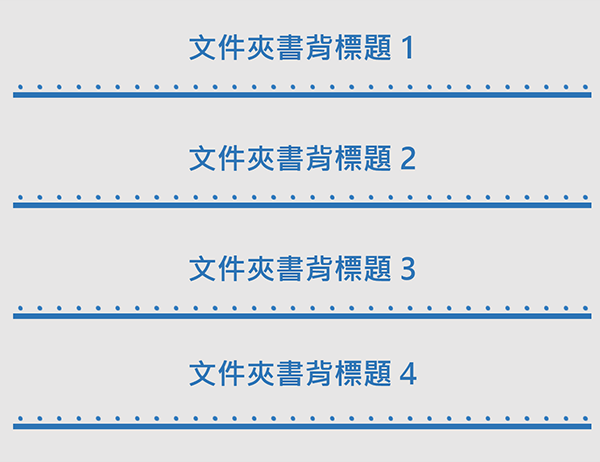 文件夾書背標題1

文件夾書背標題2

文件夾書背標題3

文件夾書背標題4