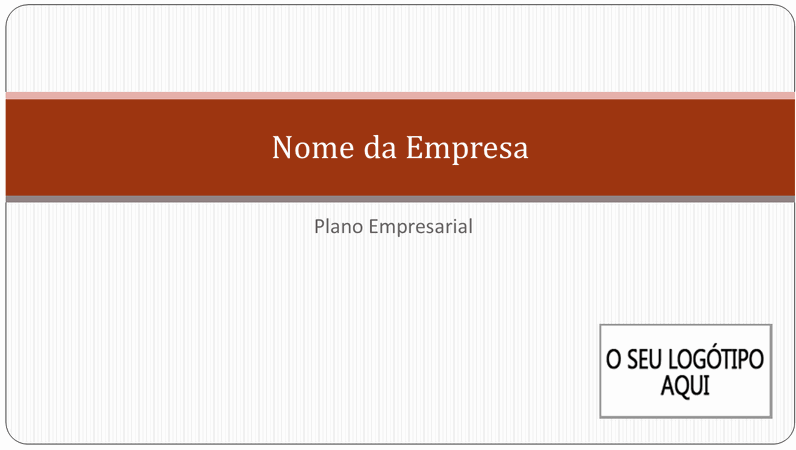 Nome da Empresa

Plano Empresarial

O SEU LOGÓTIPO
AQUI