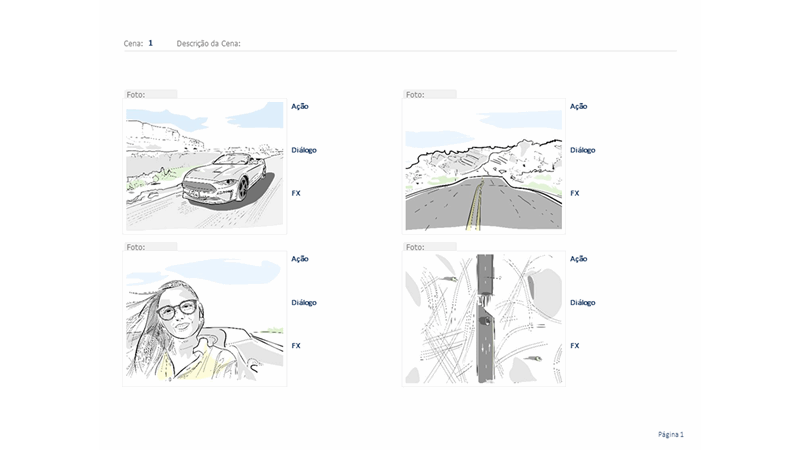 Cena: 1 Descrição da Cena:

Foto:

Ação

Diálogo

FX

Foto:

Ação

Diálogo

FX

Foto:

Ação

Diálogo

FX

Foto:

Ação

Diálogo

FX

Página 1