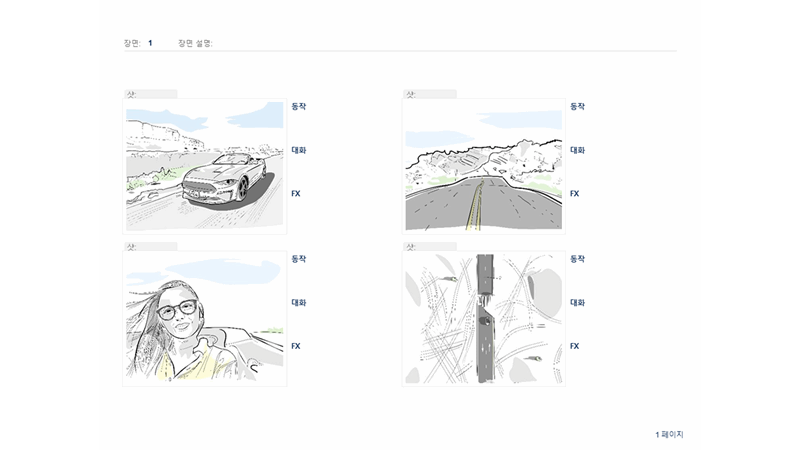 장면: 1 장면 설명:

샷:

동작

대화

FX

샷:

동작

대화

FX

샷:

동작

대화

FX

샷:

동작

대화

FX

1 페이지