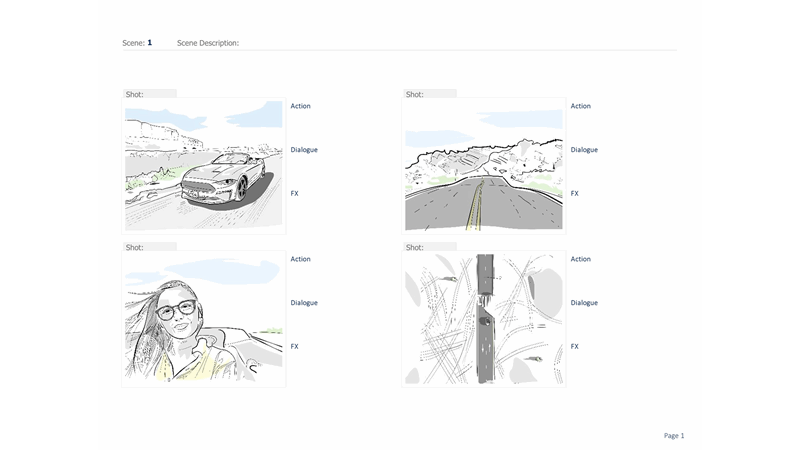 Scene: 1 Scene Description:

Shot:

Action

Dialogue

FX

Shot:

Action

Dialogue

FX

Shot:

Action

Dialogue

FX

Shot:

Action

Dialogue

FX

Page 1